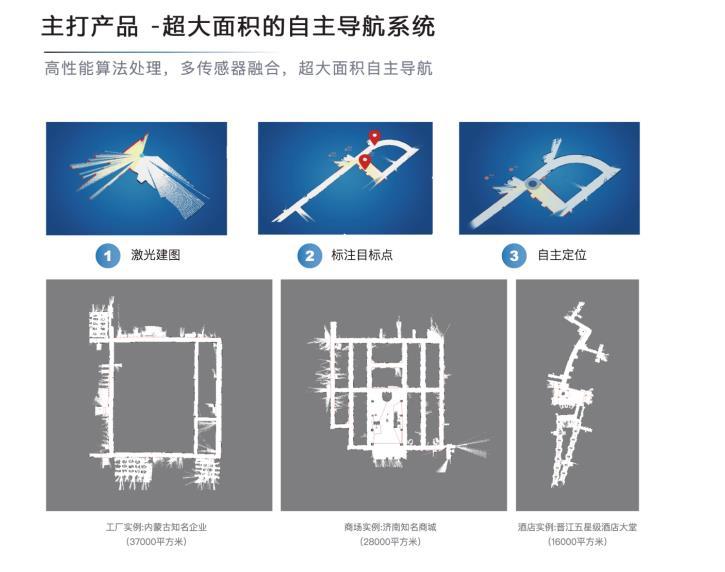 主打产品 -超大面积的自主导航系统

高性能算法处理，多传感器融合，超大面积自主导航

1 激光建图

2 标注目标点

3 自主定位

工厂实例:内蒙古知名企业
(37000平方米)

商场实例:济南知名商城
(28000平方米)

酒店实例:晋江五星级酒店大堂
(16000平方米)